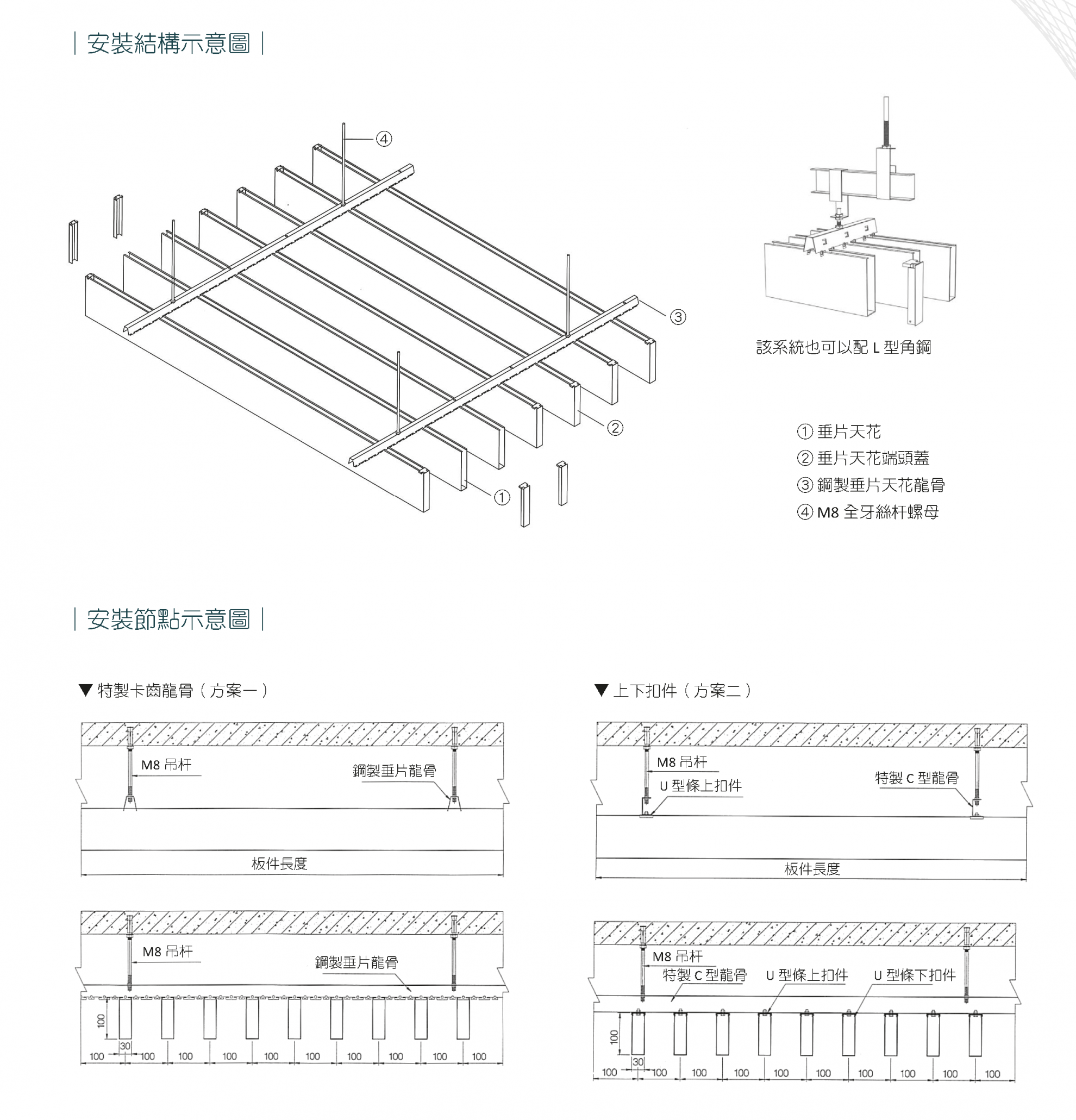 | 安裝結構示意圖 |

④

③

②

①

該系統也可以配 L 型角鋼

① 垂片天花
② 垂片天花端頭蓋
③ 鋼製垂片天花龍骨
④ M8 全牙絲杆螺母

| 安裝節點示意圖 |

▼ 特製卡齒龍骨（方案一）

M8 吊杆
鋼製垂片龍骨
板件長度

M8 吊杆
鋼製垂片龍骨
100
30
100 100 100 100 100 100 100 100 100 100

▼ 上下扣件（方案二）

M8 吊杆
U 型條上扣件
特製 C 型龍骨
板件長度

M8 吊杆
特製 C 型龍骨
U 型條上扣件
U 型條下扣件
100
30
100 100 100 100 100 100 100 100 100 100