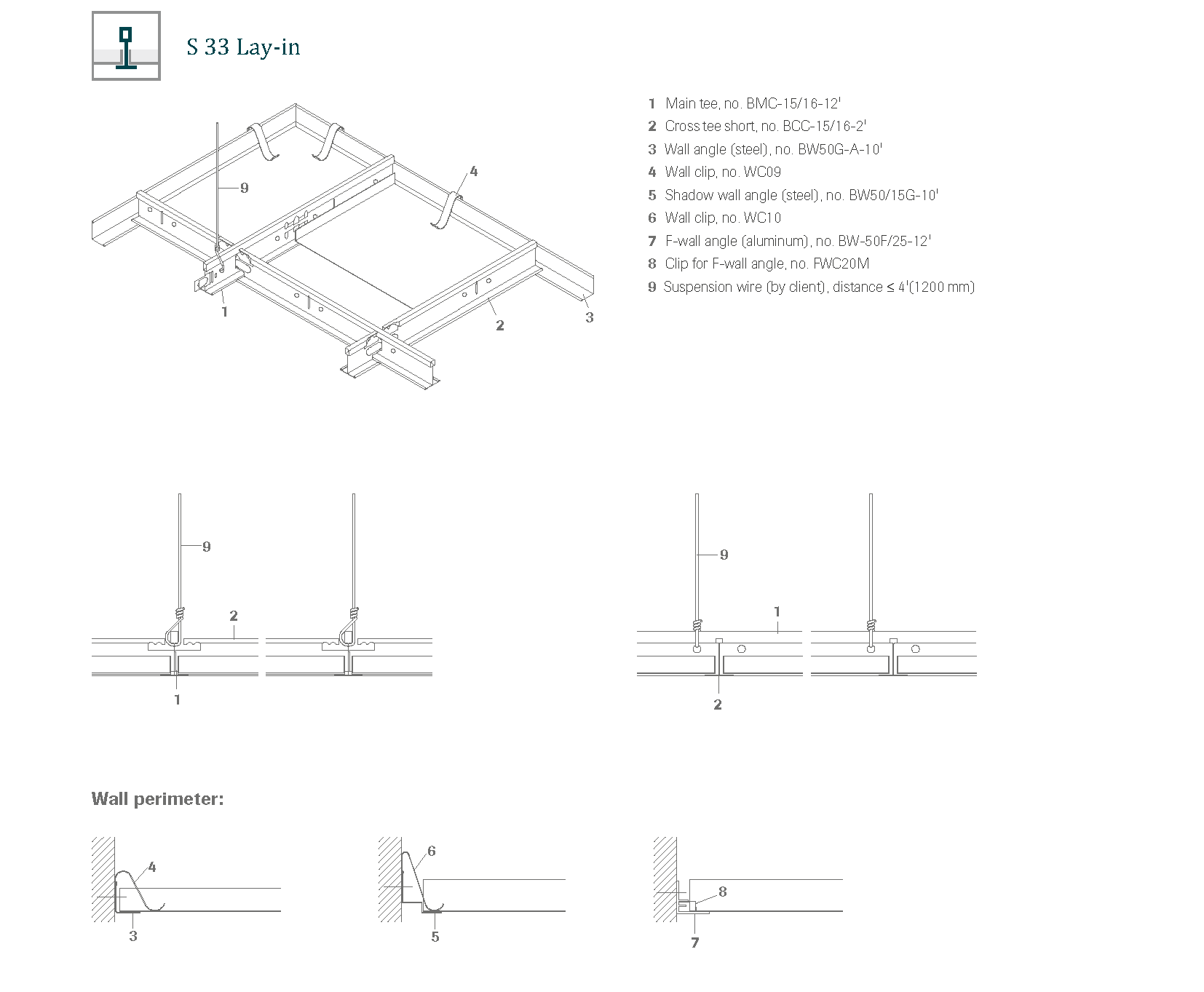 S 33 Lay-in

9
4
1
2
3

1 Main tee, no. BMC-15/16-12'
2 Cross tee short, no. BCC-15/16-2'
3 Wall angle (steel), no. BW50G-A-10'
4 Wall clip, no. WC09
5 Shadow wall angle (steel), no. BW50/15G-10'
6 Wall clip, no. WC10
7 F-wall angle (aluminum), no. BW-50F/25-12'
8 Clip for F-wall angle, no. FWC20M
9 Suspension wire (by client), distance ≤ 4'(1200 mm)

9
2
1

9
1
2

Wall perimeter:

4
3

6
5

8
7