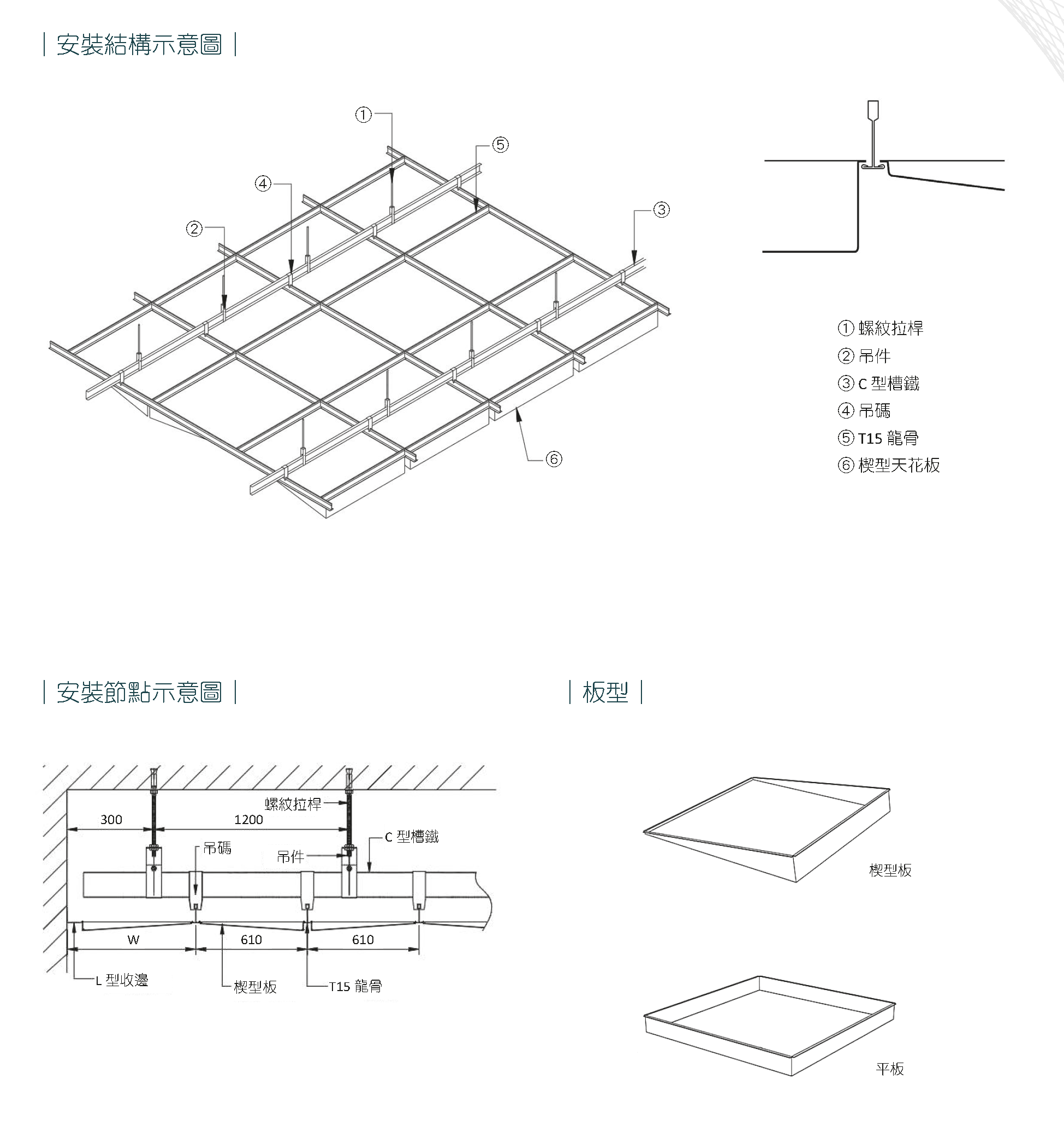 | 安裝結構示意圖 |

①
⑤
④
③
②
⑥

① 螺紋拉桿
② 吊件
③ C 型槽鐵
④ 吊碼
⑤ T15 龍骨
⑥ 楔型天花板

| 安裝節點示意圖 |

螺紋拉桿
300
1200
C 型槽鐵
吊碼
吊件
W
610
610
L 型收邊
楔型板
T15 龍骨

| 板型 |

楔型板

平板