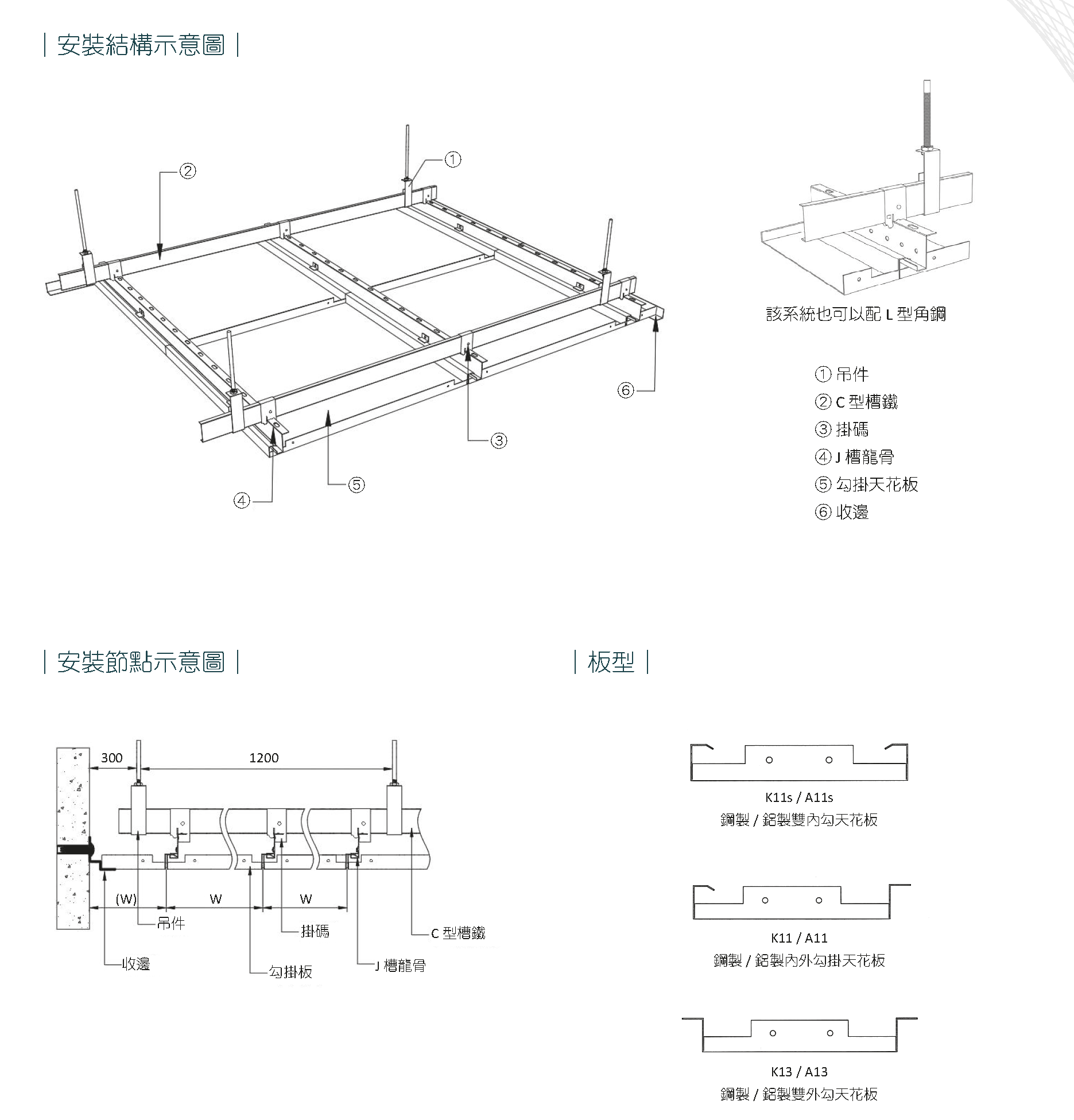 | 安裝結構示意圖 |

②
①
⑥
③
⑤
④

該系統也可以配 L 型角鋼

① 吊件
② C 型槽鐵
③ 掛碼
④ J 槽龍骨
⑤ 勾掛天花板
⑥ 收邊

| 安裝節點示意圖 |

300
1200
(W)
W
W
吊件
掛碼
C 型槽鐵
收邊
勾掛板
J 槽龍骨

| 板型 |

K11s / A11s
鋼製 / 鋁製雙內勾天花板

K11 / A11
鋼製 / 鋁製內外勾掛天花板

K13 / A13
鋼製 / 鋁製雙外勾天花板