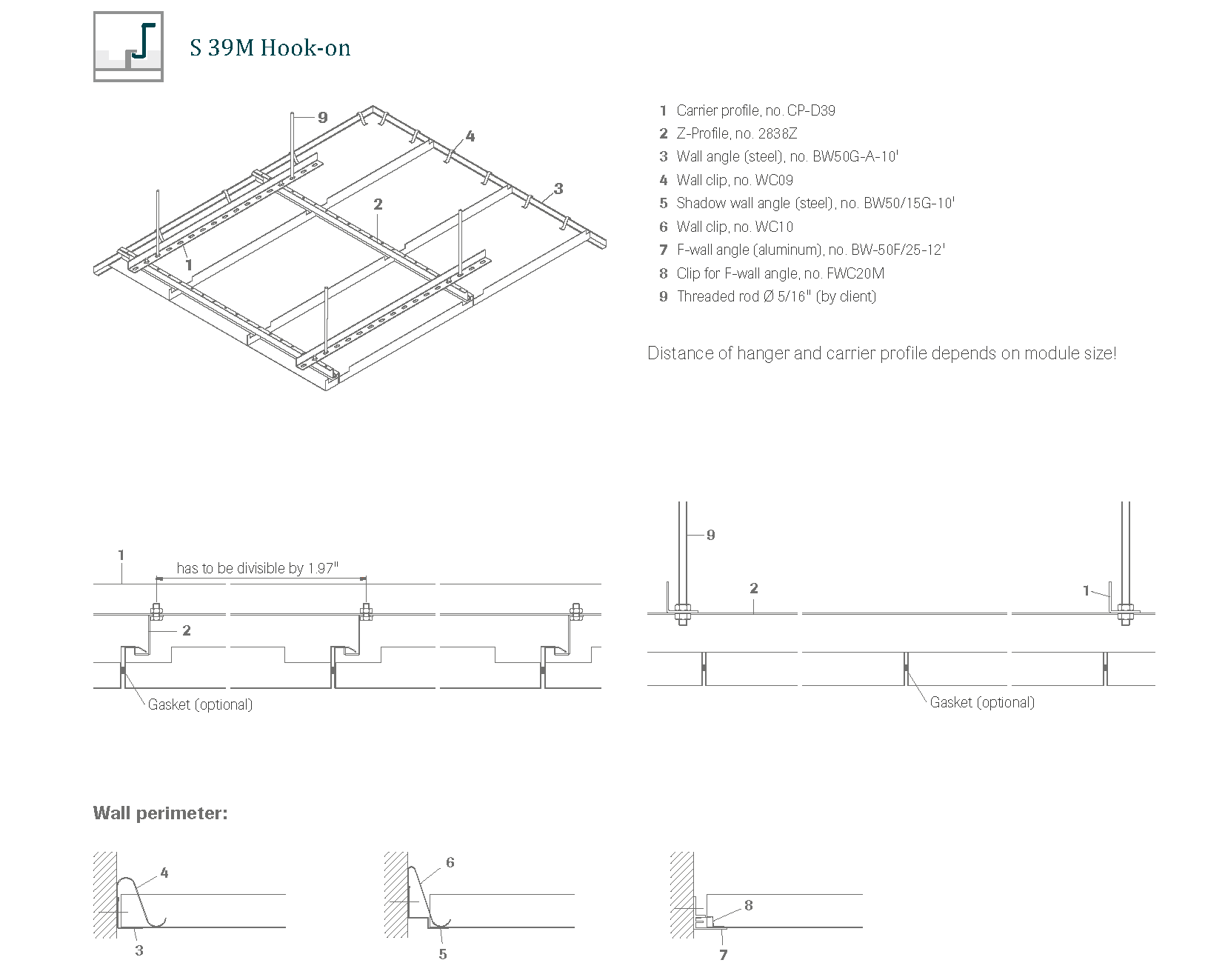 S 39M Hook-on

9
4
3
2
1

1 Carrier profile, no. CP-D39
2 Z-Profile, no. 2838Z
3 Wall angle (steel), no. BW50G-A-10'
4 Wall clip, no. WC09
5 Shadow wall angle (steel), no. BW50/15G-10'
6 Wall clip, no. WC10
7 F-wall angle (aluminum), no. BW-50F/25-12'
8 Clip for F-wall angle, no. FWC20M
9 Threaded rod Ø 5/16" (by client)

Distance of hanger and carrier profile depends on module size!

1
has to be divisible by 1.97"
2
Gasket (optional)

9
2
1
Gasket (optional)

Wall perimeter:

4
3
6
5
8
7