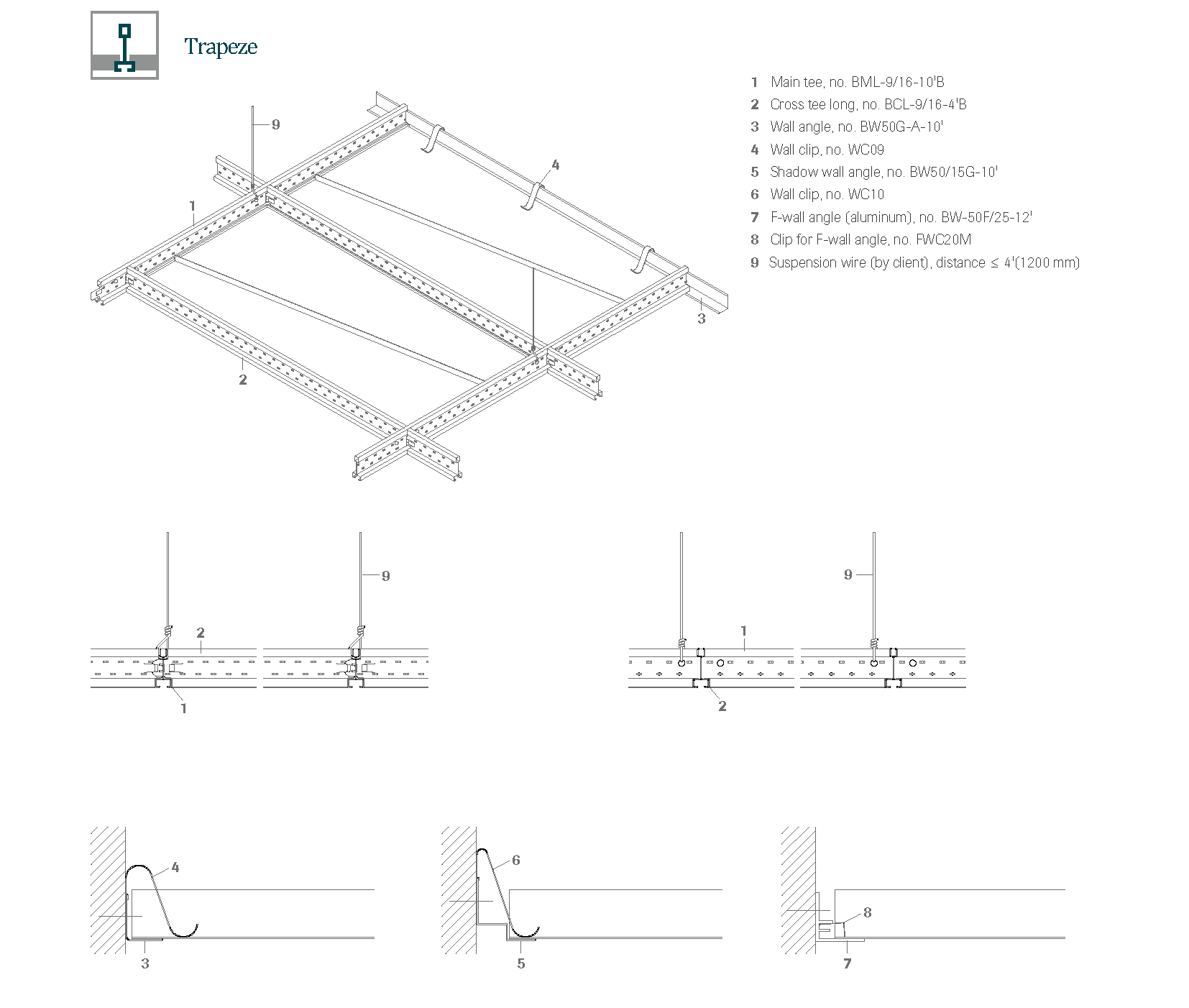 Trapeze

1 Main tee, no. BML-9/16-10'B
2 Cross tee long, no. BCL-9/16-4'B
3 Wall angle, no. BW50G-A-10'
4 Wall clip, no. WC09
5 Shadow wall angle, no. BW50/15G-10'
6 Wall clip, no. WC10
7 F-wall angle (aluminum), no. BW-50F/25-12'
8 Clip for F-wall angle, no. FWC20M
9 Suspension wire (by client), distance ≤ 4'(1200 mm)

9
4
1
3
2

9
2
1

9
1
2

4
3

6
5

8
7